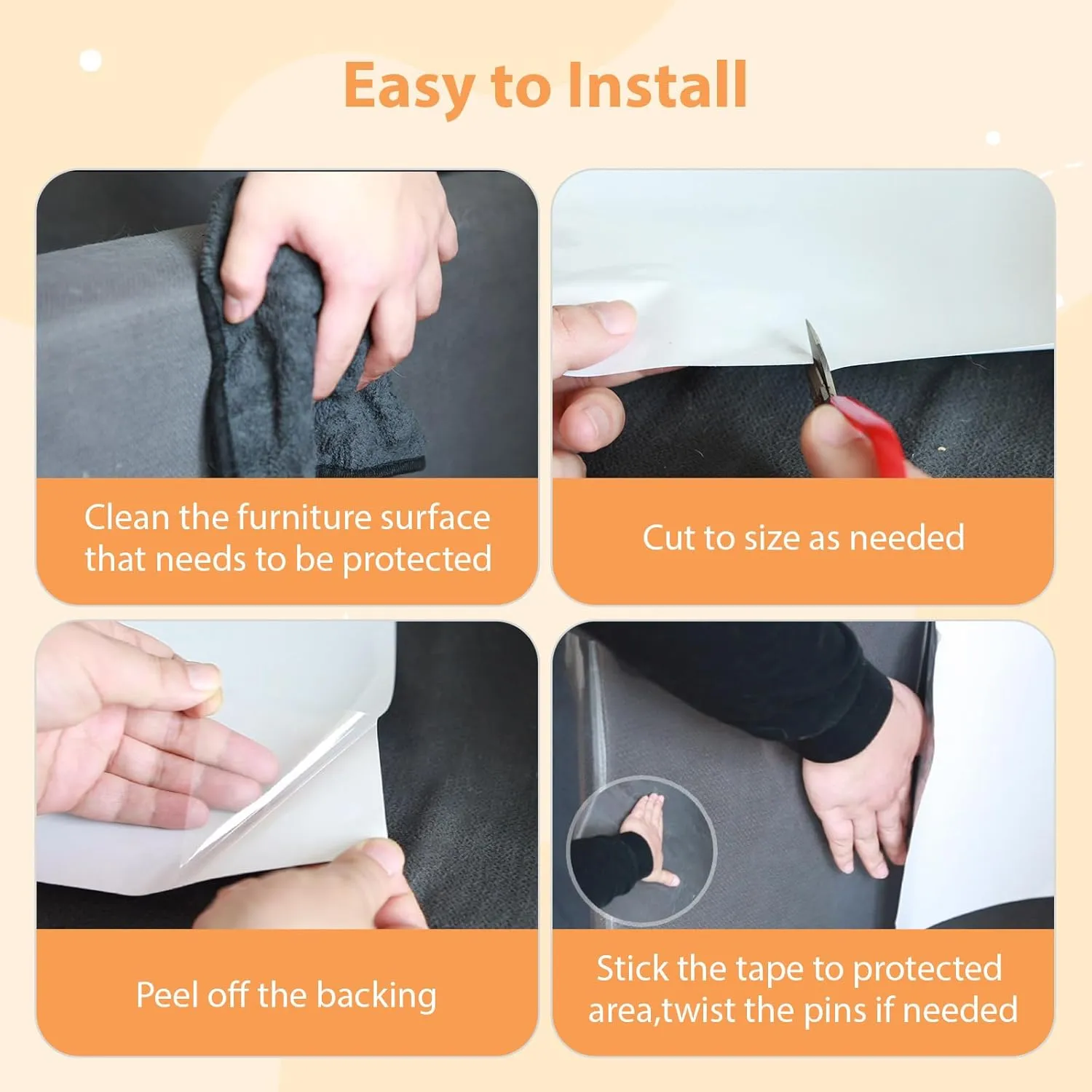 Easy to Install

Clean the furniture surface that needs to be protected

Cut to size as needed

Peel off the backing

Stick the tape to protected area,twist the pins if needed