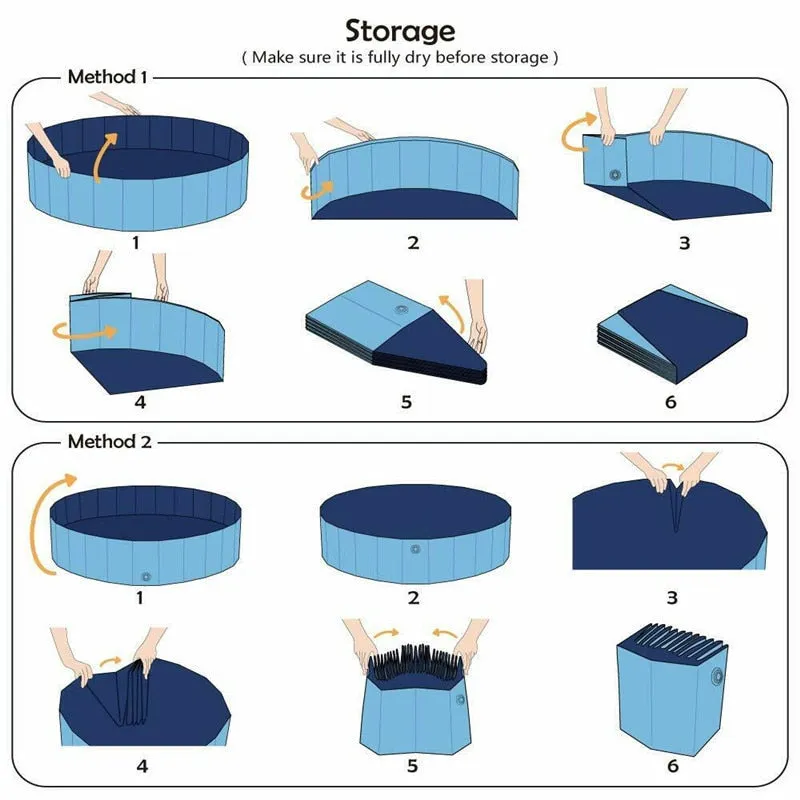 Storage
( Make sure it is fully dry before storage )

Method 1

1

2

3

4

5

6

Method 2

1

2

3

4

5

6